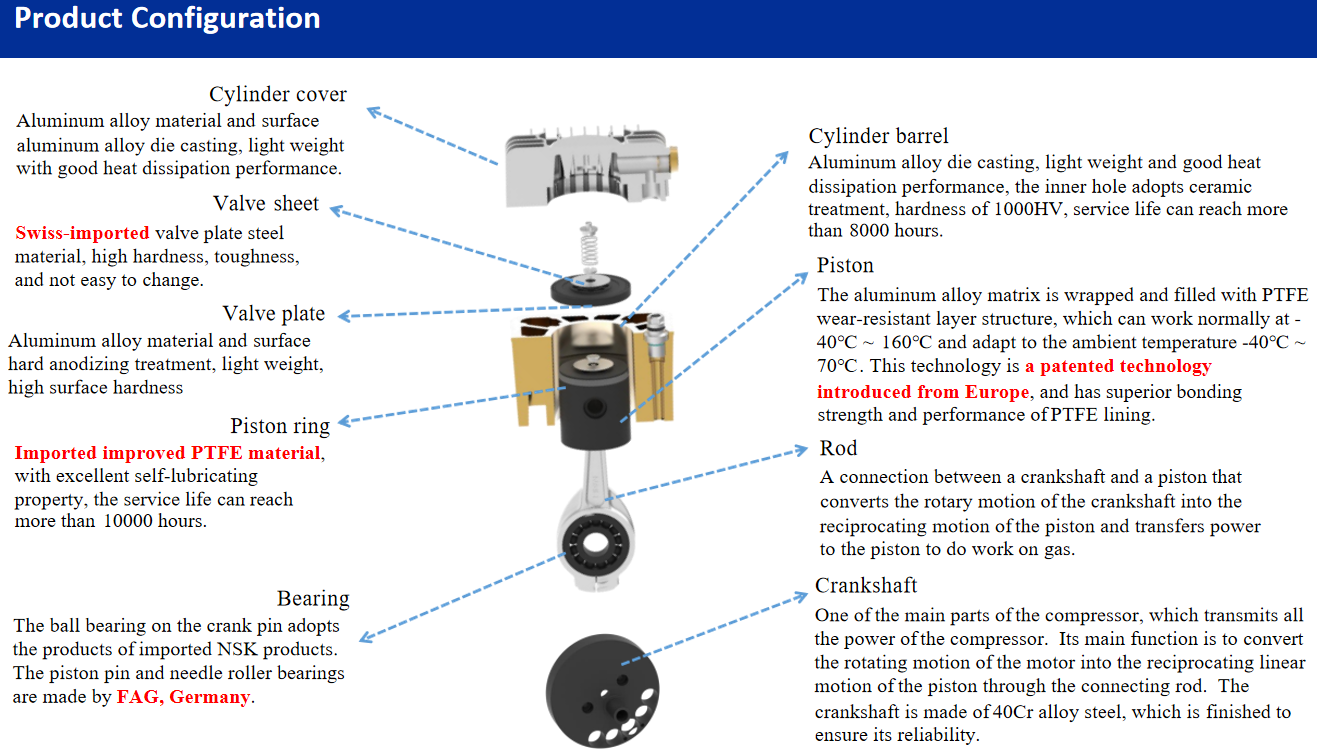 Product Configuration

Cylinder cover
Aluminum alloy material and surface aluminum alloy die casting, light weight with good heat dissipation performance.

Valve sheet
Swiss-imported valve plate steel material, high hardness, toughness, and not easy to change.

Valve plate
Aluminum alloy material and surface hard anodizing treatment, light weight, high surface hardness

Piston ring
Imported improved PTFE material, with excellent self-lubricating property, the service life can reach more than 10000 hours.

Bearing
The ball bearing on the crank pin adopts the products of imported NSK products. The piston pin and needle roller bearings are made by FAG, Germany.

Cylinder barrel
Aluminum alloy die casting, light weight and good heat dissipation performance, the inner hole adopts ceramic treatment, hardness of 1000HV, service life can reach more than 8000 hours.

Piston
The aluminum alloy matrix is wrapped and filled with PTFE wear-resistant layer structure, which can work normally at -40°C ~ 160°C and adapt to the ambient temperature -40°C ~ 70°C. This technology is a patented technology introduced from Europe, and has superior bonding strength and performance of PTFE lining.

Rod
A connection between a crankshaft and a piston that converts the rotary motion of the crankshaft into the reciprocating motion of the piston and transfers power to the piston to do work on gas.

Crankshaft
One of the main parts of the compressor, which transmits all the power of the compressor. Its main function is to convert the rotating motion of the motor into the reciprocating linear motion of the piston through the connecting rod. The crankshaft is made of 40Cr alloy steel, which is finished to ensure its reliability.